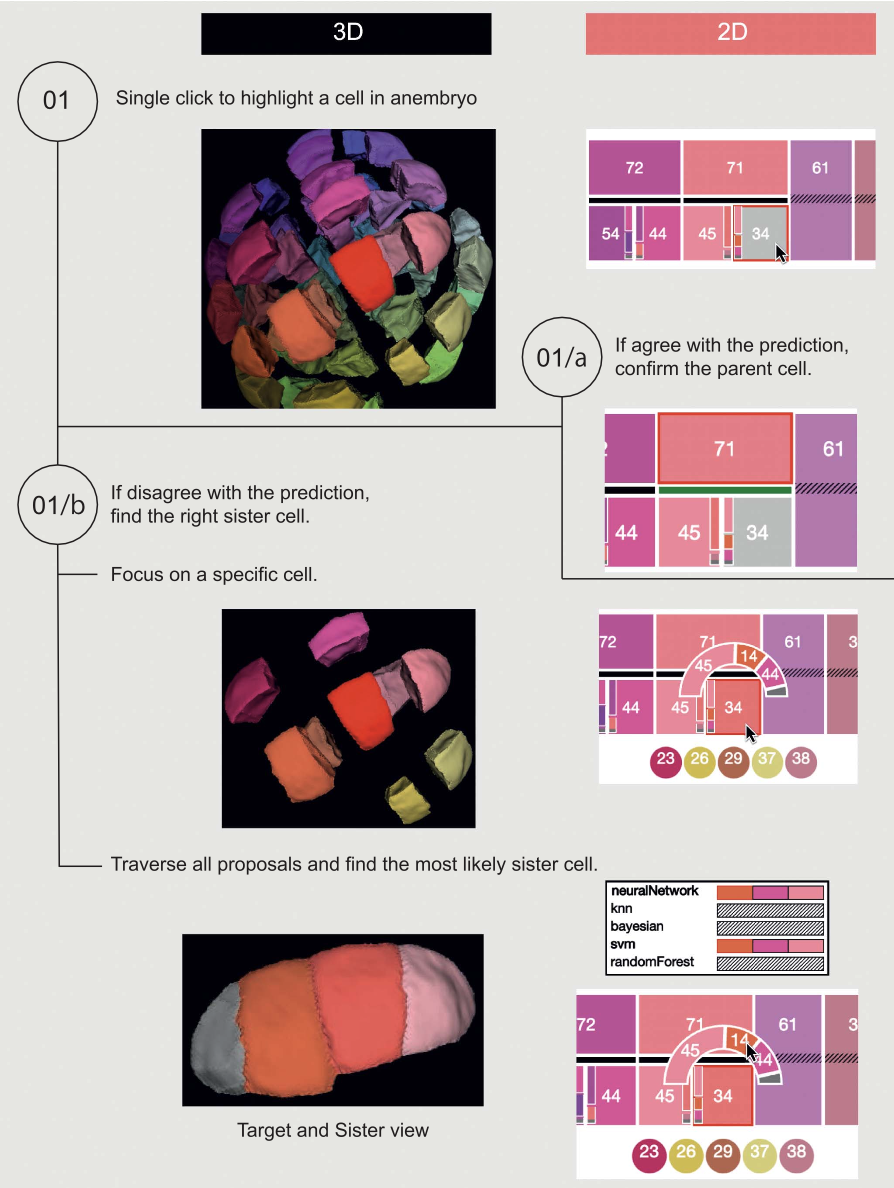 3D

2D

01

Single click to highlight a cell in anembryo

72 71 61
54 44 45 34

01/a

If agree with the prediction, confirm the parent cell.

2 71 61
44 45 34

01/b

If disagree with the prediction, find the right sister cell.

Focus on a specific cell.

72 71 61 3
45 14 44
44 45 34
23 26 29 37 38

Traverse all proposals and find the most likely sister cell.

neuralNetwork
knn
bayesian
svm
randomForest

72 71 61 3
45 14 44
44 45 34
23 26 29 37 38

Target and Sister view